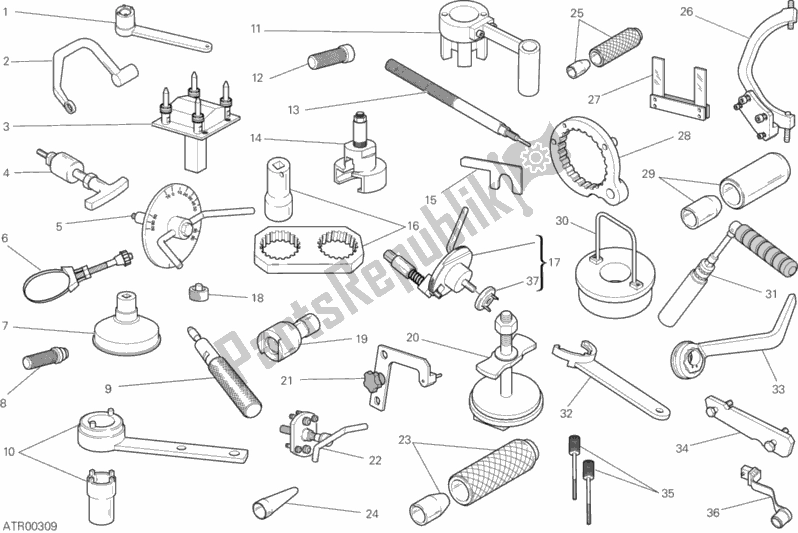 1
2
3
4
5
6
7
8
9
10
11
12
13
14
15
16
17
37
18
19
20
21
22
23
24
25
26
27
28
29
30
31
32
33
34
35
36
PartsRepublik
ATR00309